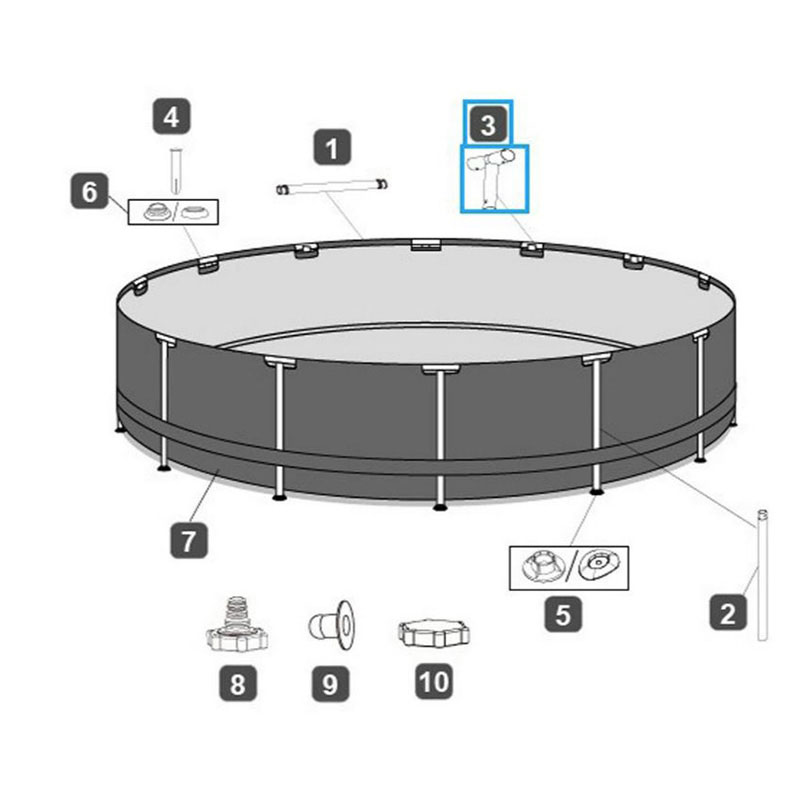 4
1
3
6
7
5
2
8
9
10