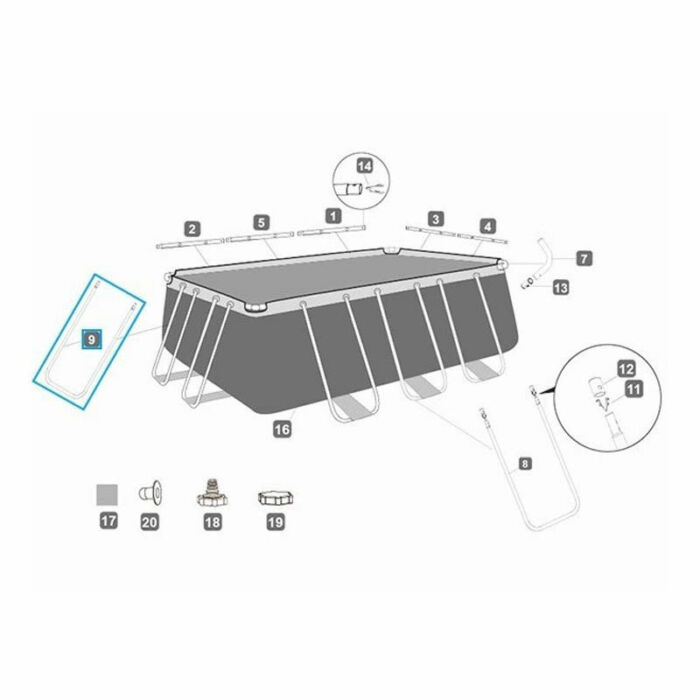 14
2
5
1
3
4
7
13
9
12
11
16
8
17
20
18
19