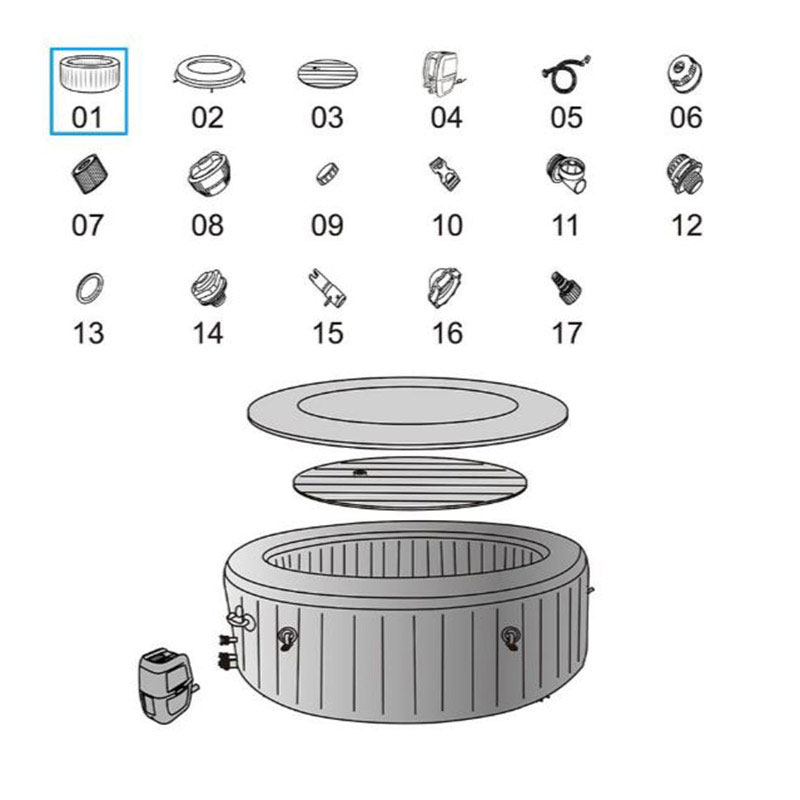 01 02 03 04 05 06

07 08 09 10 11 12

13 14 15 16 17