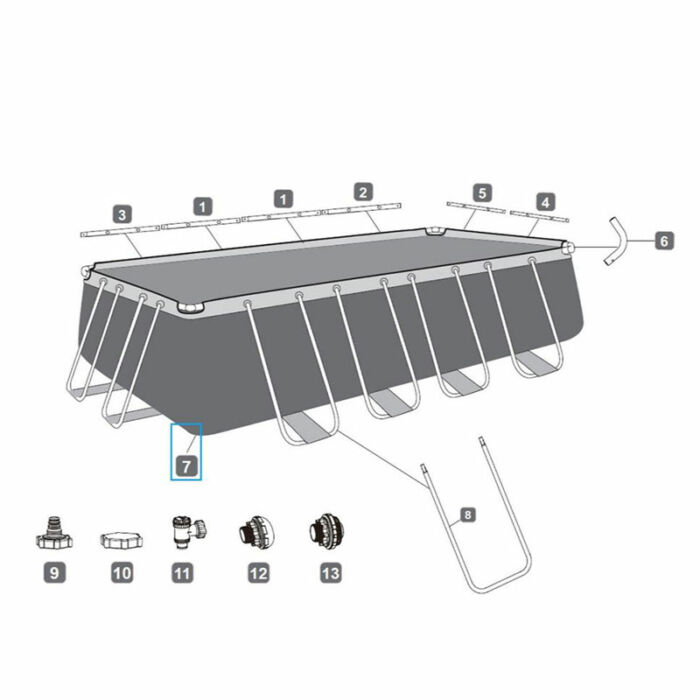 3
1
1
2
5
4
6
7
8
9
10
11
12
13