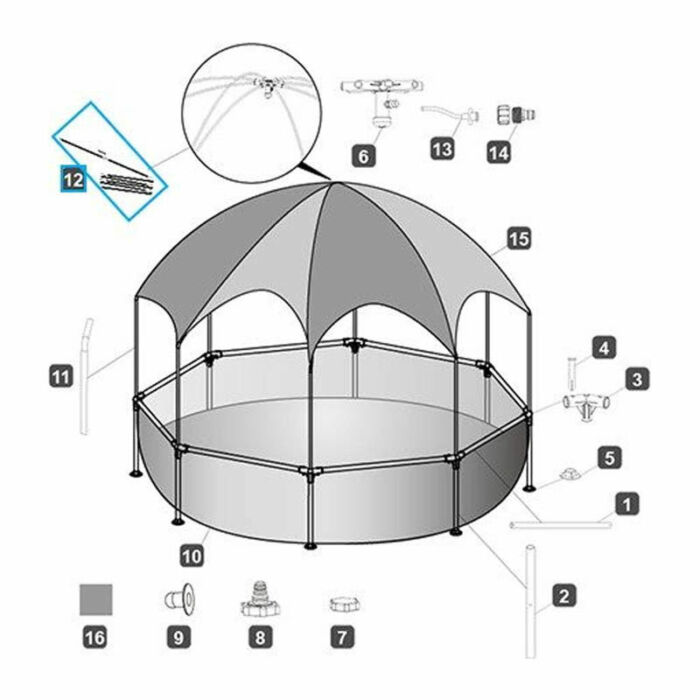 12
6
13
14
15
11
4
3
5
1
10
2
16
9
8
7