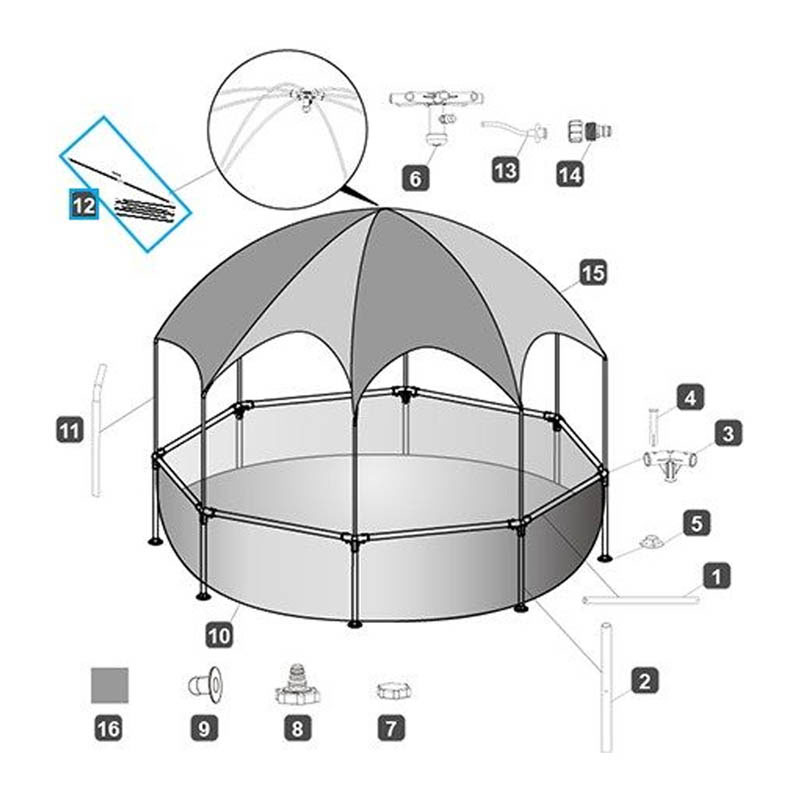 12
6
13
14
15
11
4
3
5
1
10
2
16
9
8
7